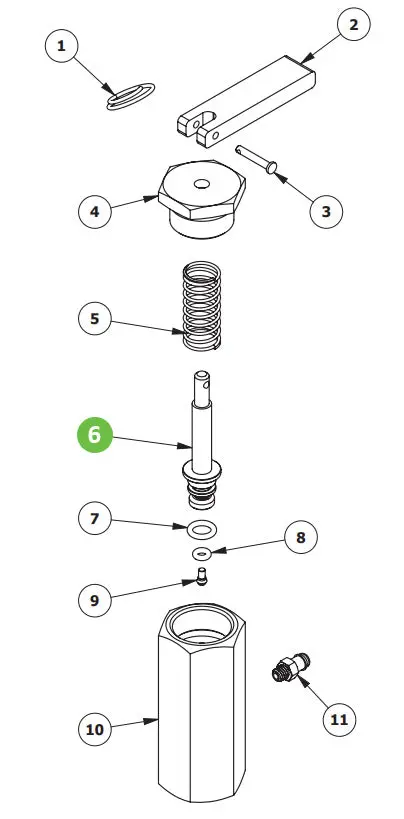 1
2
3
4
5
6
7
8
9
10
11